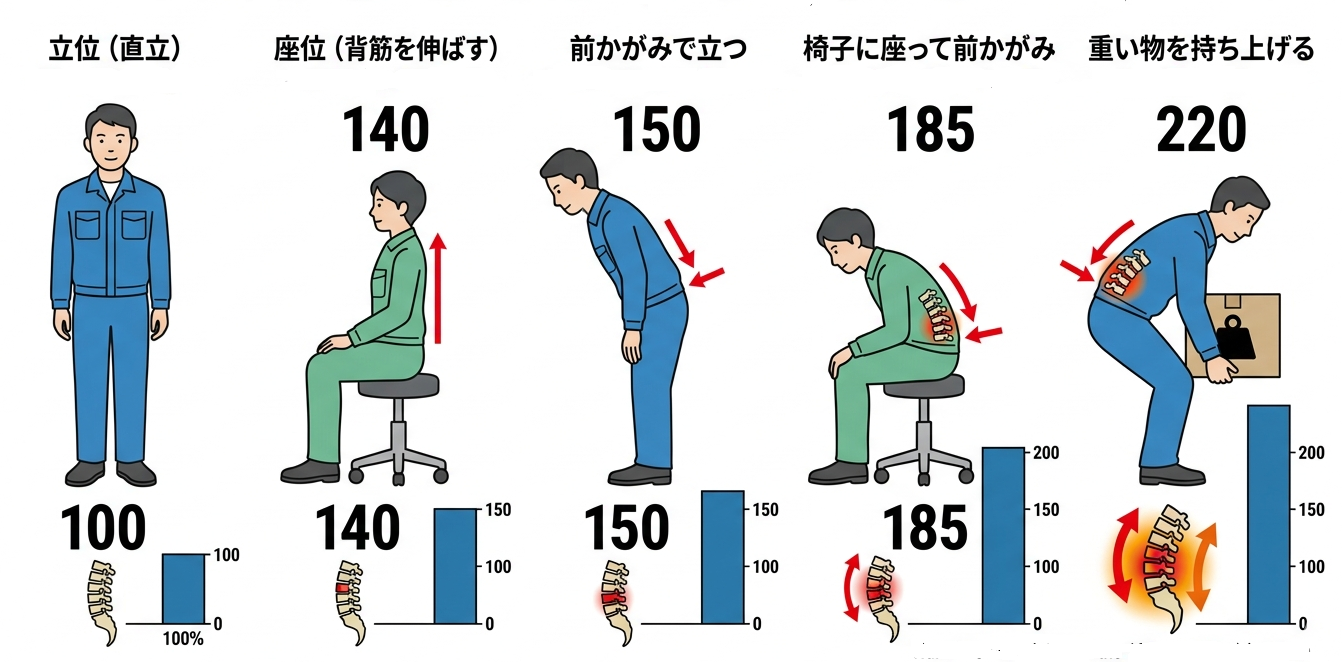 立位（直立）

100

100
0
100%

座位（背筋を伸ばす）

140

140

150
100
0

前かがみで立つ

150

150

150
100
0

椅子に座って前かがみ

185

185

200
150
100
0

重い物を持ち上げる

220

200
150
100
0