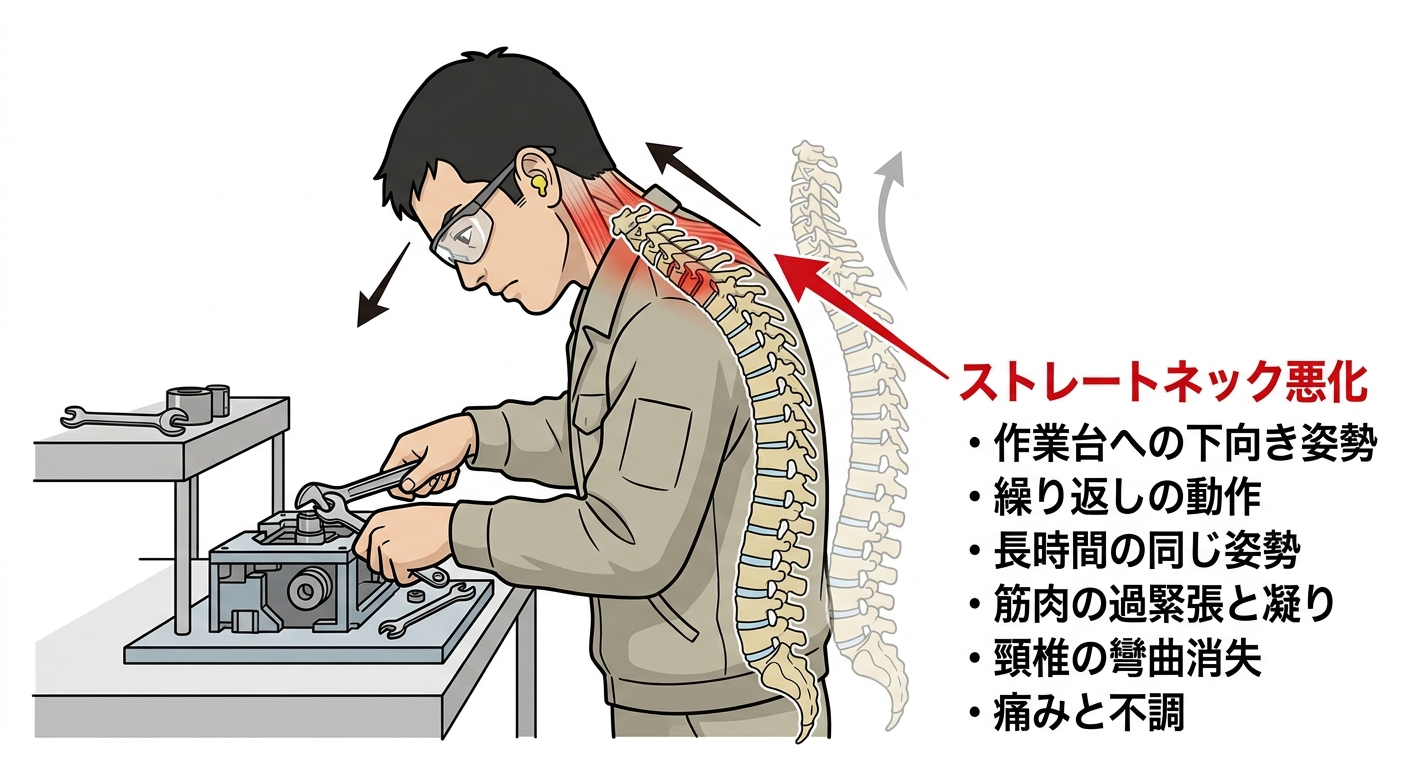 ストレートネック悪化
・作業台への下向き姿勢
・繰り返しの動作
・長時間の同じ姿勢
・筋肉の過緊張と凝り
・頸椎の彎曲消失
・痛みと不調